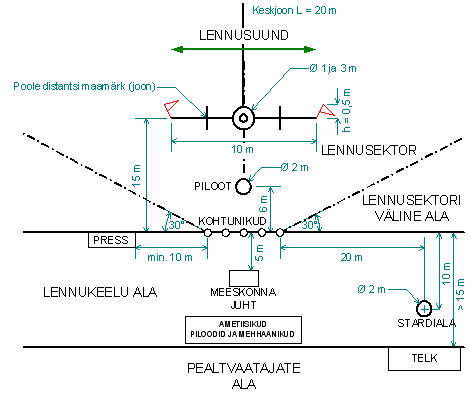 Keskjoon L = 20 m

LENNUSUUND

Ø 1 ja 3 m

Poole distantsi maamärk (joon)

h = 0,5 m

10 m

LENNUSEKTOR

15 m

Ø 2 m

PILOOT

6 m

LENNUSEKTORI VÄLINE ALA

30°

KOHTUNIKUD

30°

PRESS

min. 10 m

5 m

20 m

10 m

> 15 m

LENNUKEELU ALA

MEESKONNA JUHT

Ø 2 m

STARDIALA

AMETIISIKUD
PILOODID JA MEHHAANIKUD

TELK

PEALTVAATAJATE ALA